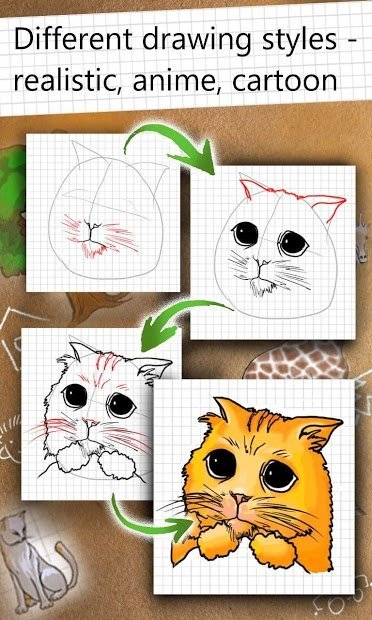 Different drawing styles - realistic, anime, cartoon